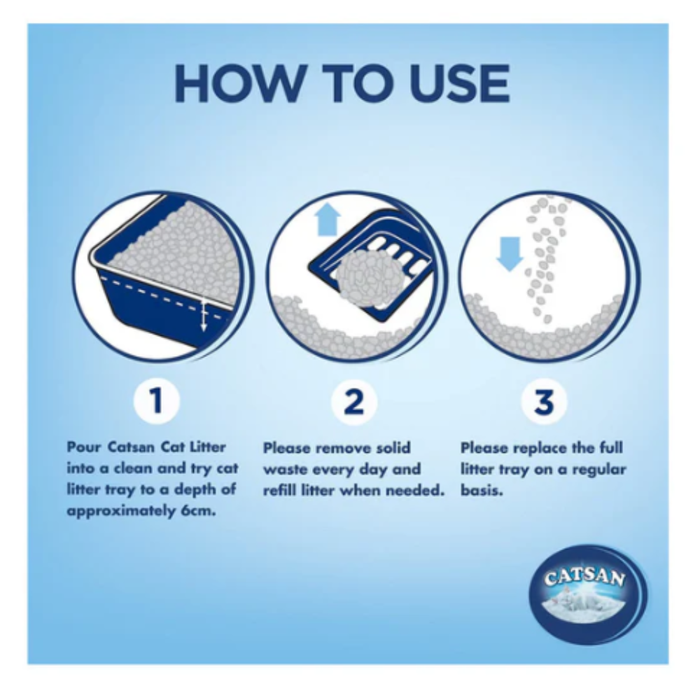 HOW TO USE

1

Pour Catsan Cat Litter into a clean and try cat litter tray to a depth of approximately 6cm.

2

Please remove solid waste every day and refill litter when needed.

3

Please replace the full litter tray on a regular basis.

CATSAN