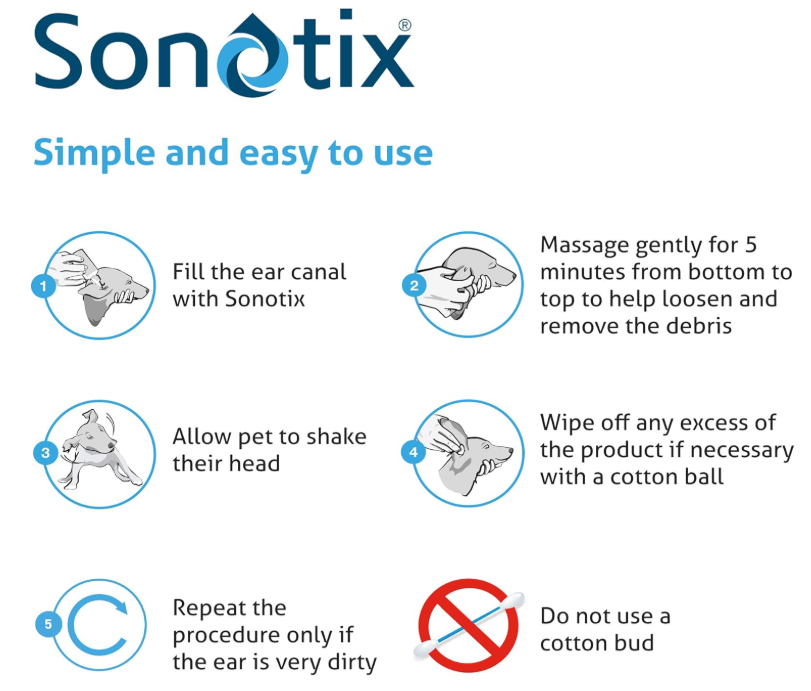 Sonotix®

Simple and easy to use

1 Fill the ear canal with Sonotix

2 Massage gently for 5 minutes from bottom to top to help loosen and remove the debris

3 Allow pet to shake their head

4 Wipe off any excess of the product if necessary with a cotton ball

5 Repeat the procedure only if the ear is very dirty

Do not use a cotton bud